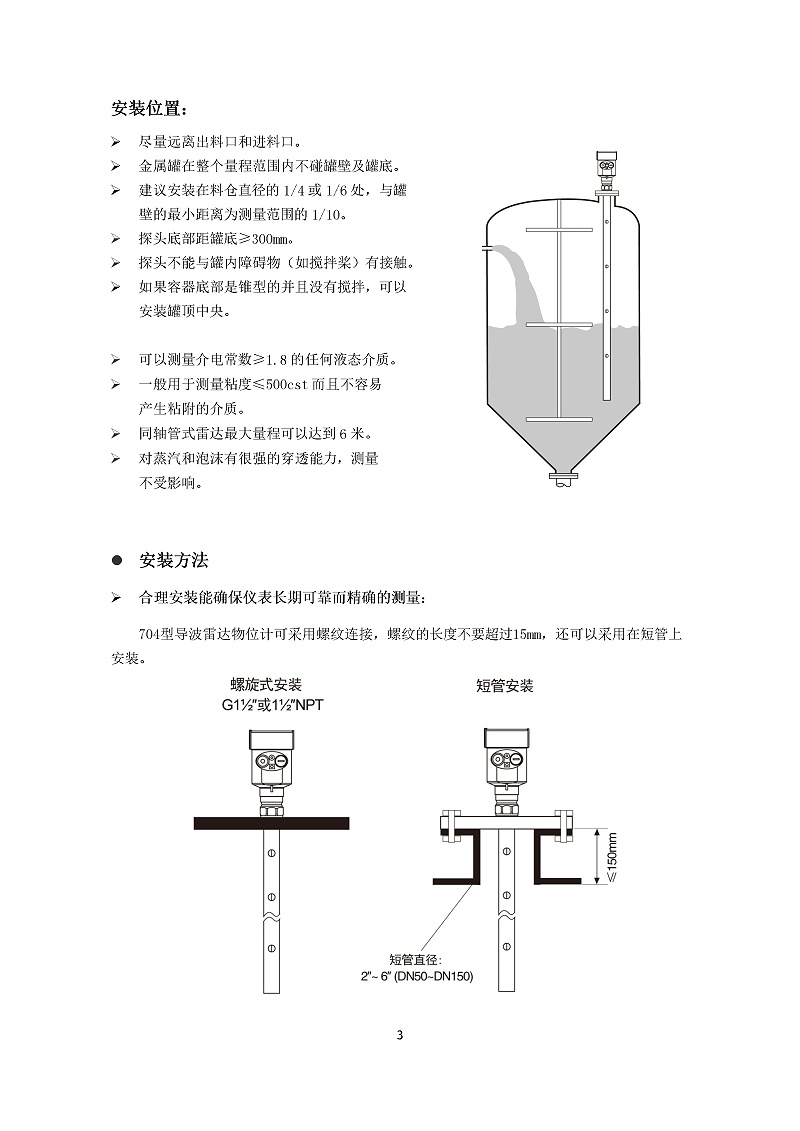 安装位置：

➢ 尽量远离出料口和进料口。
➢ 金属罐在整个量程范围内不碰罐壁及罐底。
➢ 建议安装在料仓直径的 1/4 或 1/6 处，与罐壁的最小距离为测量范围的 1/10。
➢ 探头底部距罐底≥300mm。
➢ 探头不能与罐内障碍物（如搅拌桨）有接触。
➢ 如果容器底部是锥型的并且没有搅拌，可以安装罐顶中央。

➢ 可以测量介电常数≥1.8 的任何液态介质。
➢ 一般用于测量粘度≤500cst 而且不容易产生粘附的介质。
➢ 同轴管式雷达最大量程可以达到 6 米。
➢ 对蒸汽和泡沫有很强的穿透能力，测量不受影响。

● 安装方法

➢ 合理安装能确保仪表长期可靠而精确的测量：

704型导波雷达物位计可采用螺纹连接，螺纹的长度不要超过15mm，还可以采用在短管上安装。

螺旋式安装
G1½"或1½"NPT

短管安装

≤150mm

短管直径：
2"~ 6" (DN50~DN150)

3